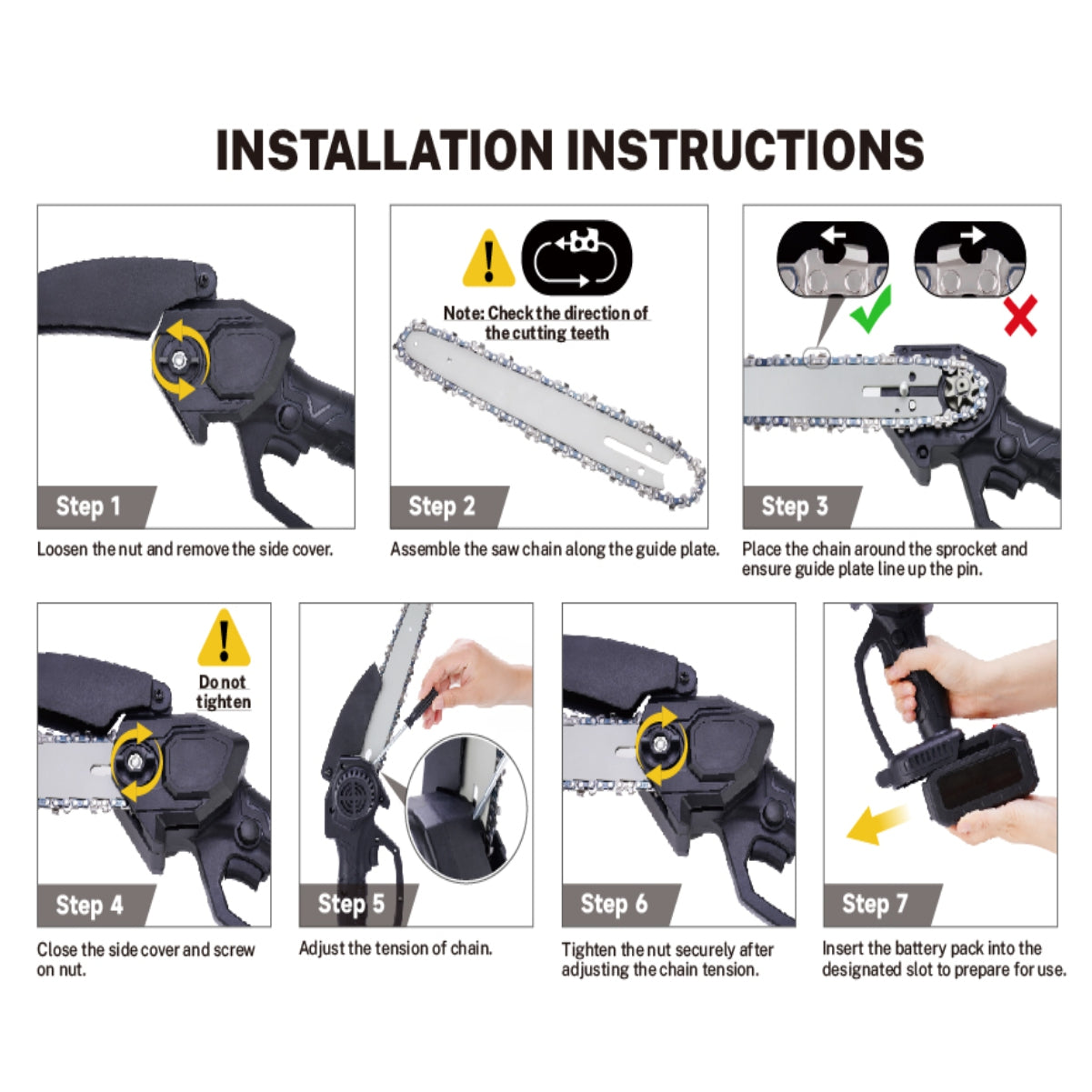 INSTALLATION INSTRUCTIONS

Step 1

Loosen the nut and remove the side cover.

Note: Check the direction of the cutting teeth

Step 2

Assemble the saw chain along the guide plate.

Step 3

Place the chain around the sprocket and ensure guide plate line up the pin.

Do not tighten

Step 4

Close the side cover and screw on nut.

Step 5

Adjust the tension of chain.

Step 6

Tighten the nut securely after adjusting the chain tension.

Step 7

Insert the battery pack into the designated slot to prepare for use.