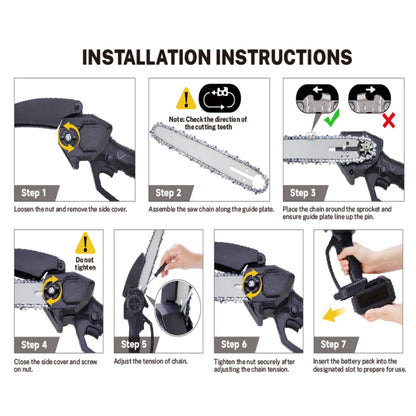 INSTALLATION INSTRUCTIONS

Step 1

Loosen the nut and remove the side cover.

Note: Check the direction of the cutting teeth

Step 2

Assemble the saw chain along the guide plate.

Step 3

Place the chain around the sprocket and ensure guide plate line up the pin.

Do not tighten

Step 4

Close the side cover and screw on nut.

Step 5

Adjust the tension of chain.

Step 6

Tighten the nut securely after adjusting the chain tension.

Step 7

Insert the battery pack into the designated slot to prepare for use.