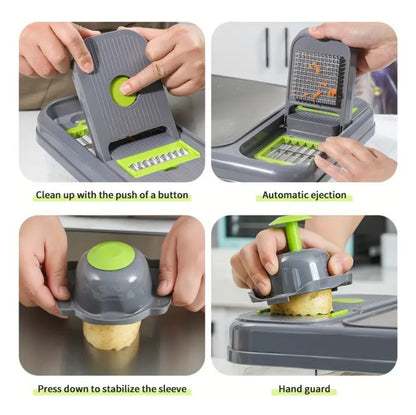 Clean up with the push of a button

Automatic ejection

Press down to stabilize the sleeve

Hand guard